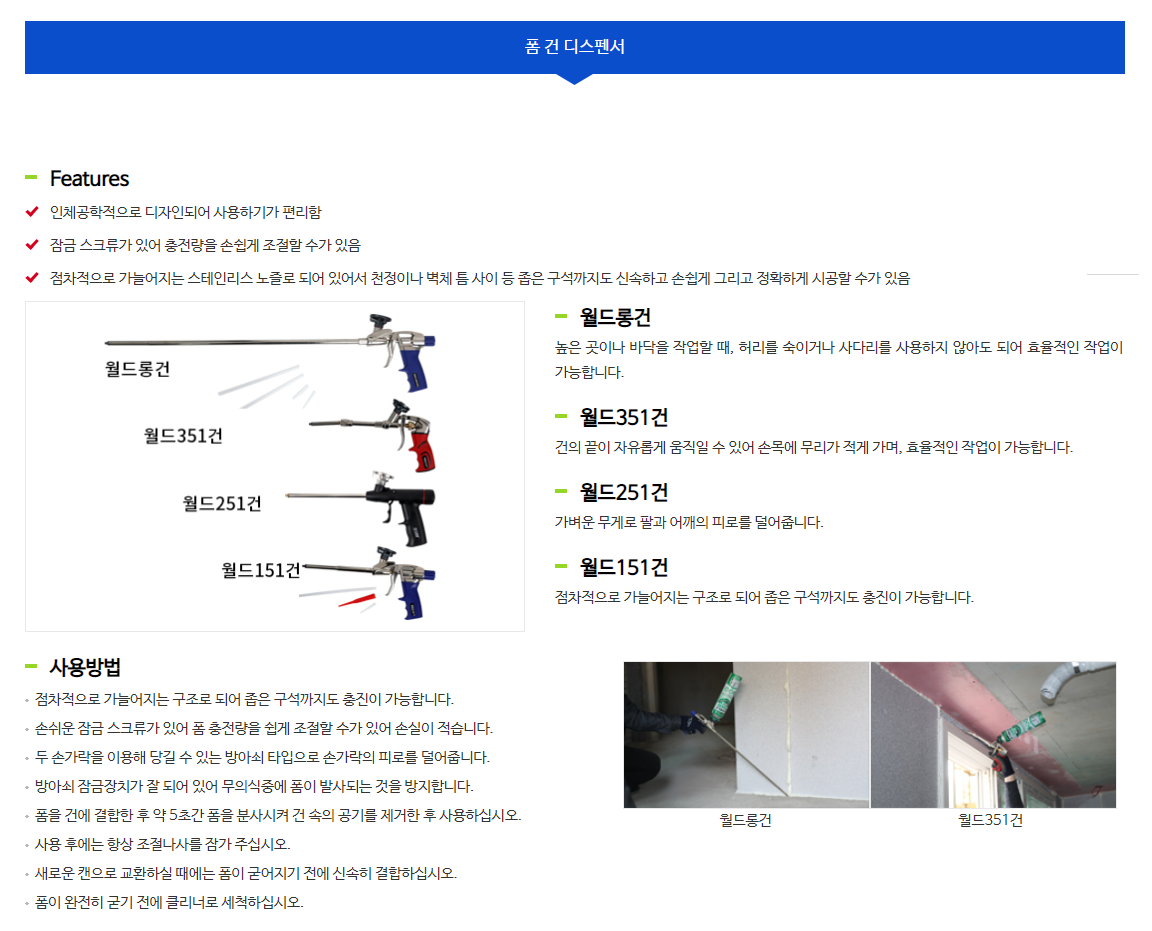 폼 건 디스펜서

Features

인체공학적으로 디자인되어 사용하기가 편리함

잠금 스크류가 있어 충전량을 손쉽게 조절할 수가 있음

점차적으로 가늘어지는 스테인리스 노즐로 되어 있어서 천정이나 벽체 틈 사이 등 좁은 구석까지도 신속하고 손쉽게 그리고 정확하게 시공할 수가 있음

월드롱건

월드351건

월드251건

월드151건

월드롱건

높은 곳이나 바닥을 작업할 때, 허리를 숙이거나 사다리를 사용하지 않아도 되어 효율적인 작업이 가능합니다.

월드351건

건의 끝이 자유롭게 움직일 수 있어 손목에 무리가 적게 가며, 효율적인 작업이 가능합니다.

월드251건

가벼운 무게로 팔과 어깨의 피로를 덜어줍니다.

월드151건

점차적으로 가늘어지는 구조로 되어 좁은 구석까지도 충진이 가능합니다.

사용방법

점차적으로 가늘어지는 구조로 되어 좁은 구석까지도 충진이 가능합니다.

손쉬운 잠금 스크류가 있어 폼 충전량을 쉽게 조절할 수가 있어 손실이 적습니다.

두 손가락을 이용해 당길 수 있는 방아쇠 타입으로 손가락의 피로를 덜어줍니다.

방아쇠 잠금장치가 잘 되어 있어 무의식중에 폼이 발사되는 것을 방지합니다.

폼을 건에 결합한 후 약 5초간 폼을 분사시켜 건 속의 공기를 제거한 후 사용하십시오.

사용 후에는 항상 조절나사를 잠가 주십시오.

새로운 캔으로 교환하실 때에는 폼이 굳어지기 전에 신속히 결합하십시오.

폼이 완전히 굳기 전에 클리너로 세척하십시오.

월드롱건

월드351건